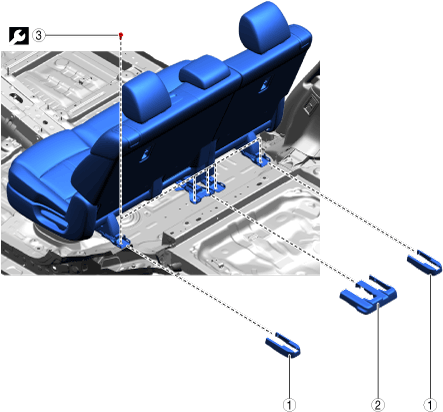 ③

①

②

①