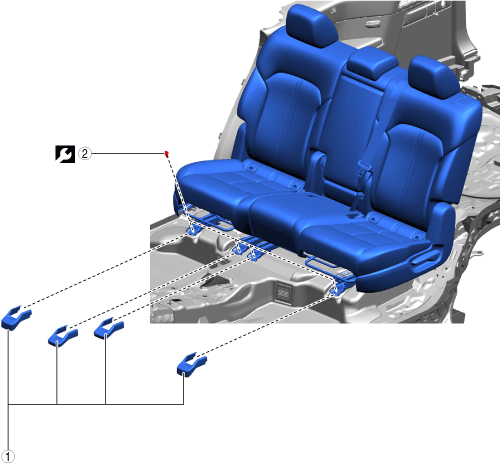 2

1