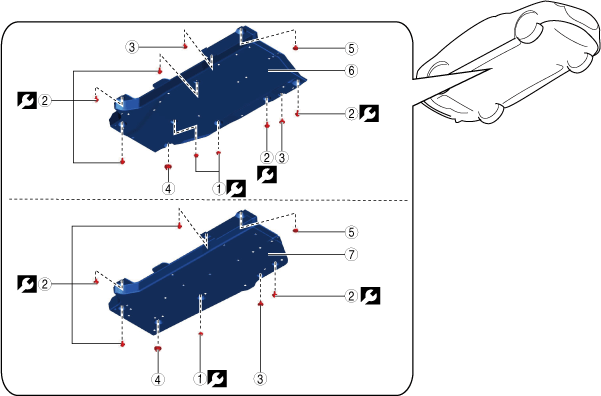 3
5
6
2
2
2
3
4
1
5
7
2
2
4
1
3