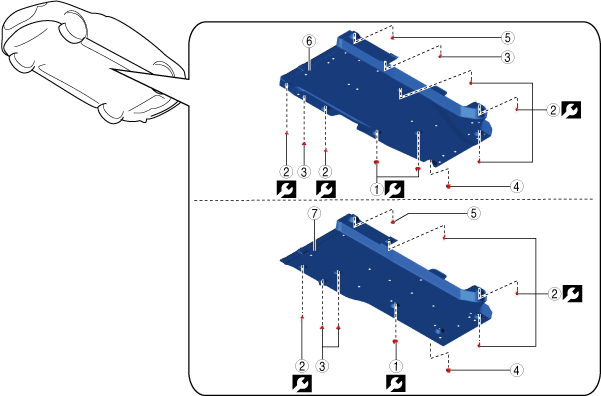 6
5
3
2
2
3
2
1
4
7
5
2
2
3
1
4