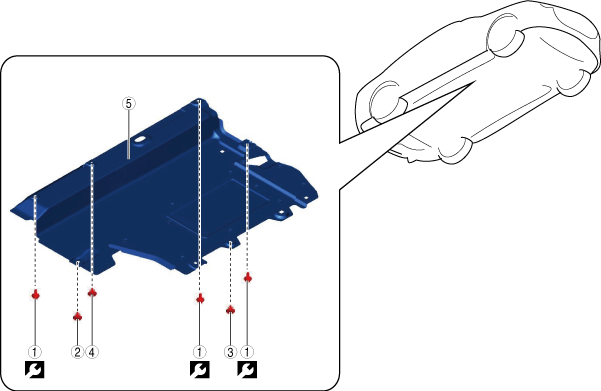 5

1
2
4
1
3
1