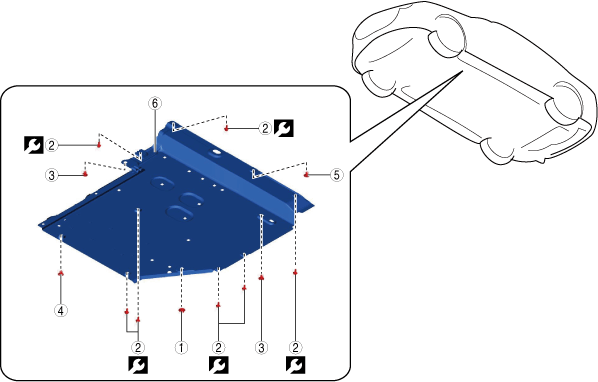 6
2
2
3
5
4
2
1
2
3
2