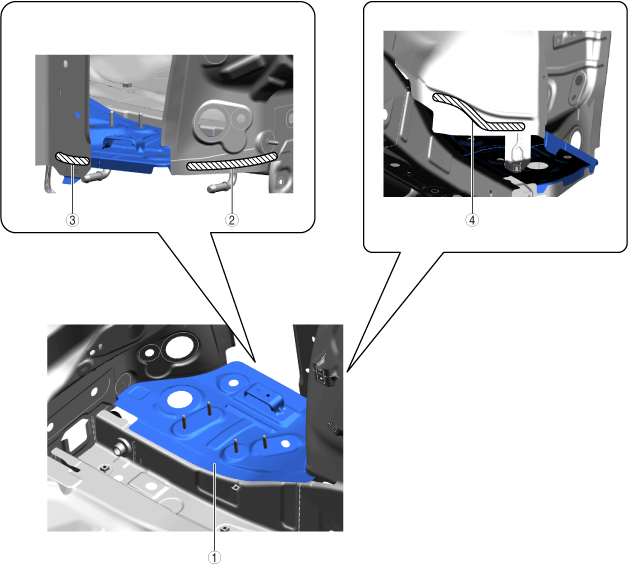 ③
②
④
①