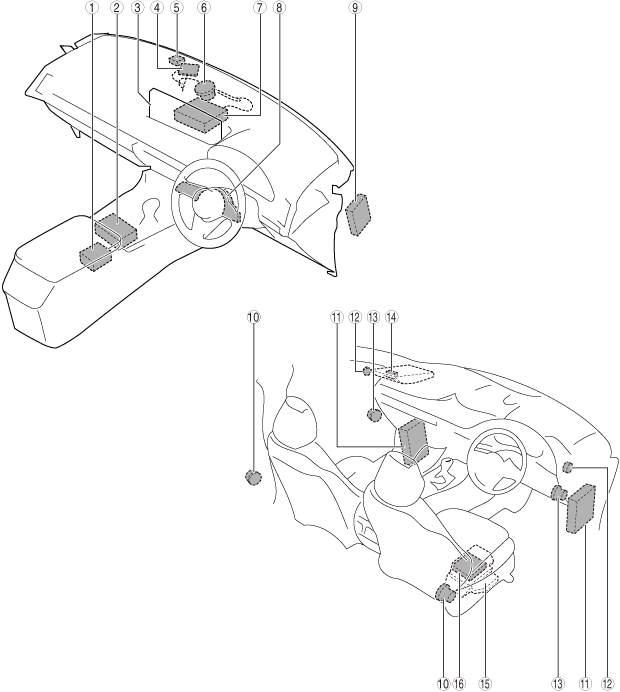 ①
②
③
④
⑤
⑥
⑦
⑧
⑨
⑩
⑪
⑫
⑬
⑭
⑩
⑯
⑮
⑬
⑪
⑫