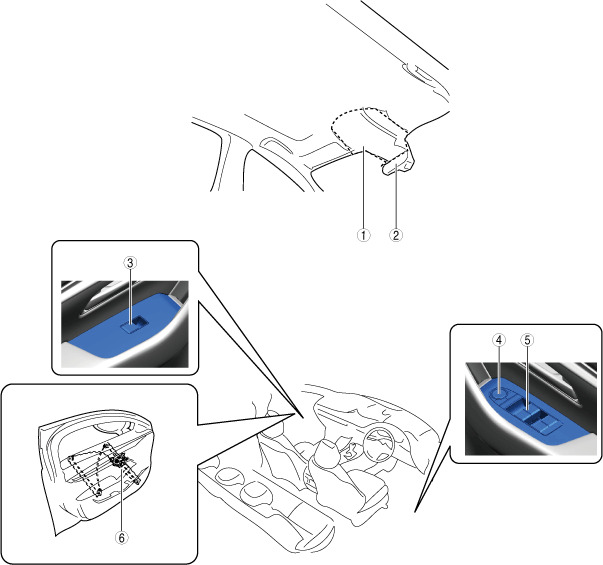 1
2
3
4
5
6