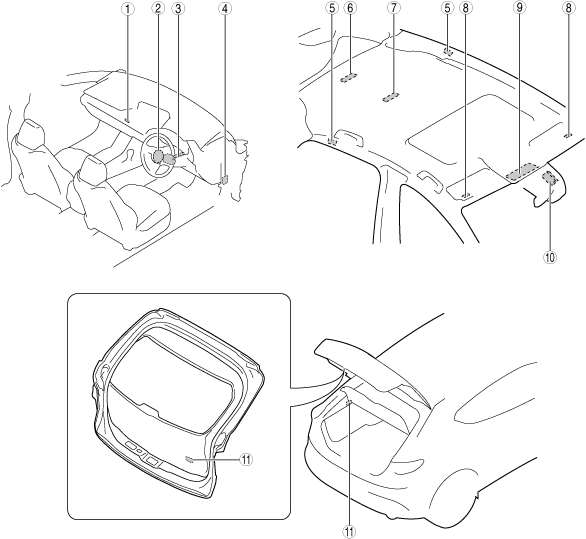 1
2
3
4
5
6
7
5
8
9
8
10
11
11