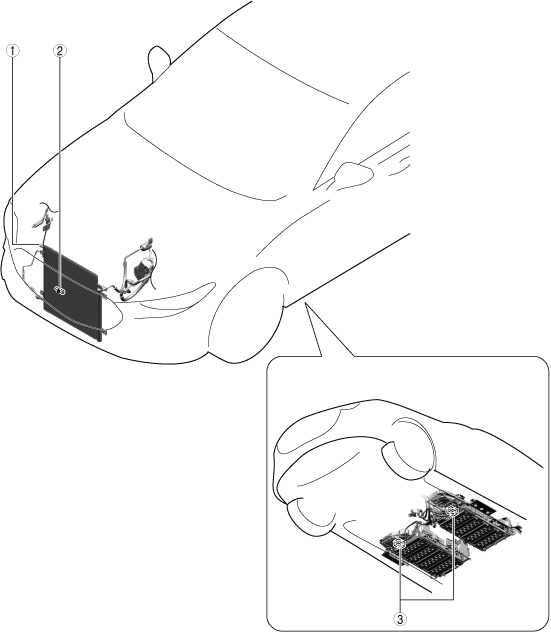 1
2
3