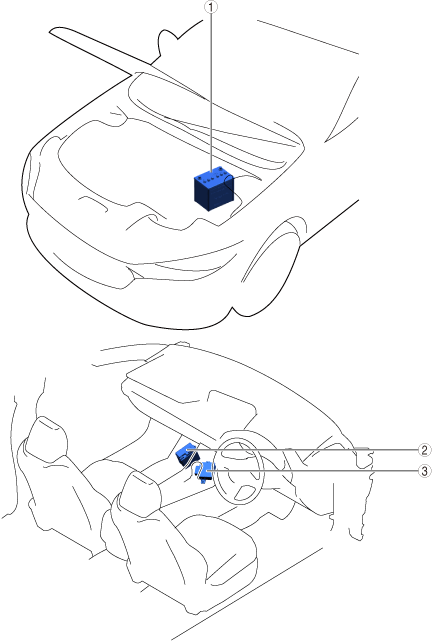 1
2
3