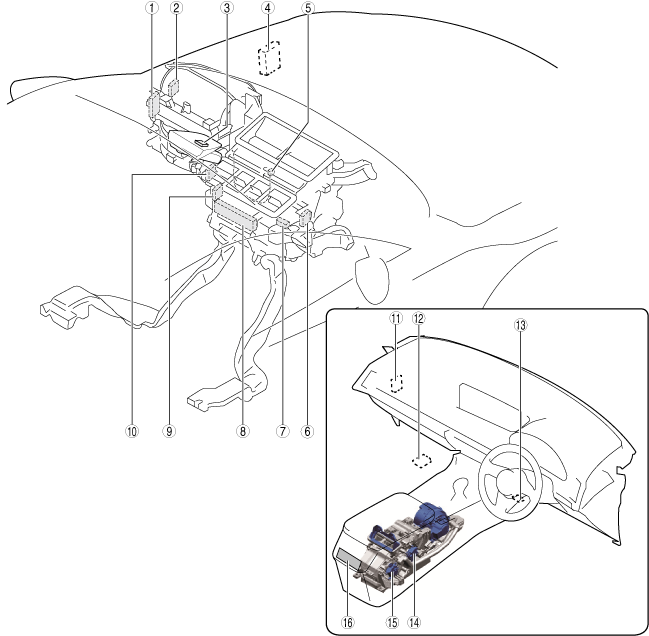 ①
②
③
④
⑤
⑩
⑨
⑧
⑦
⑥
⑪
⑫
⑬
⑯
⑮
⑭