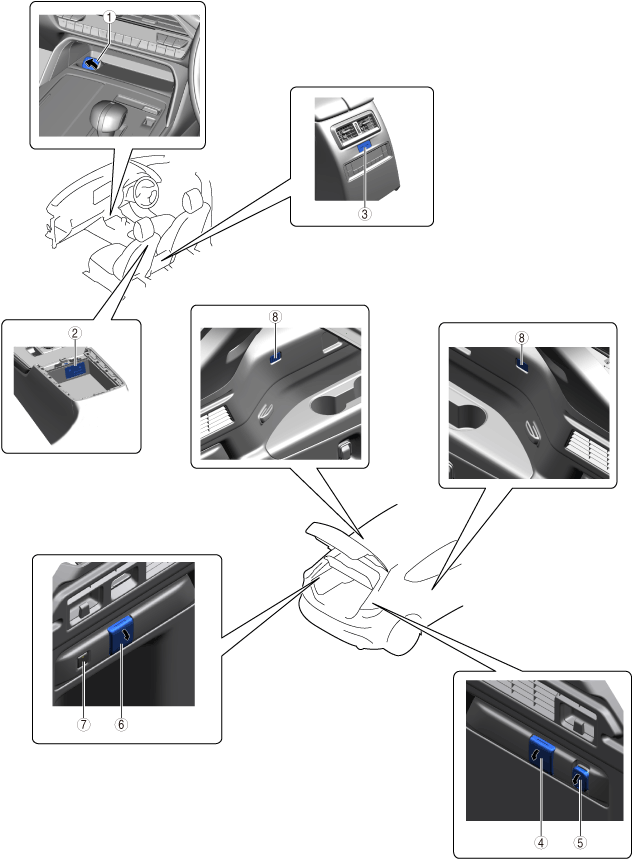 1
3
2
8
8
7
6
4
5