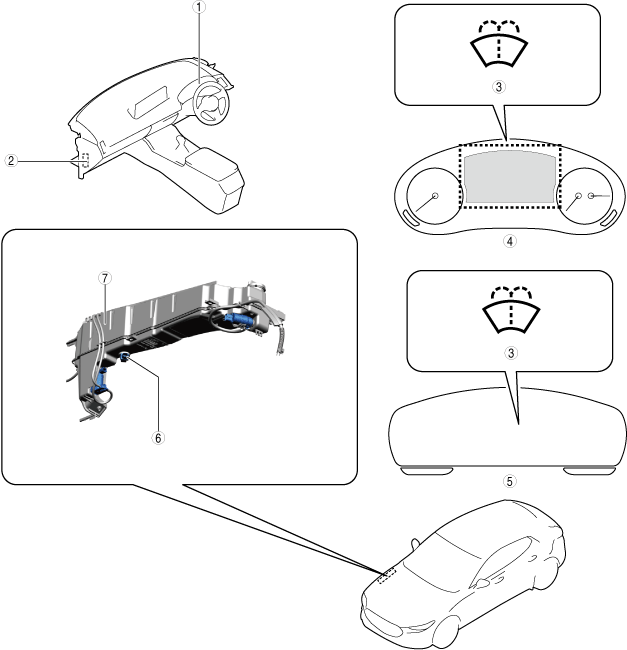 1
2
3
4
7
6
3
5