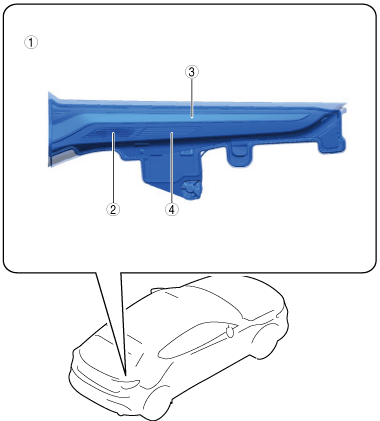 ①
③
②
④