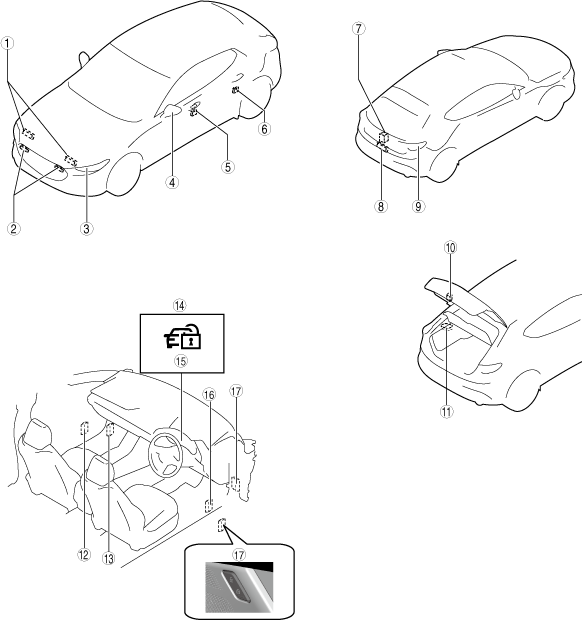 1
2
3
4
5
6
7
8
9
10
11
14
15
16
17
12
13
17