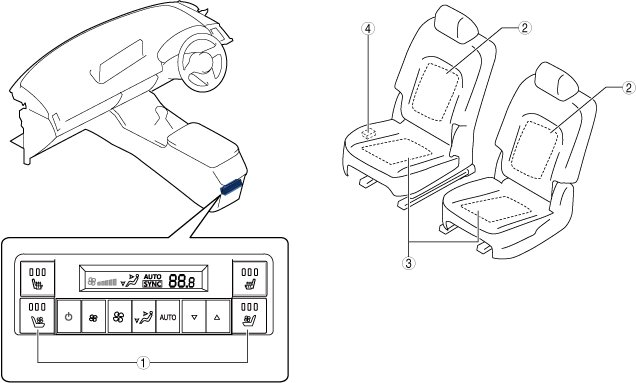 4
2
2
3
AUTO
SYNC
88.8
AUTO
1