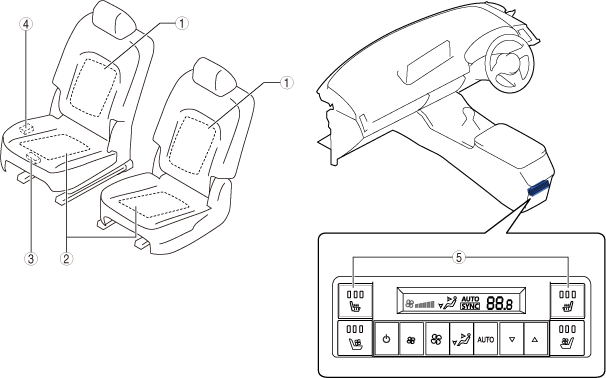 4
1
1
3
2
5
AUTO
SYNC
88.8
AUTO