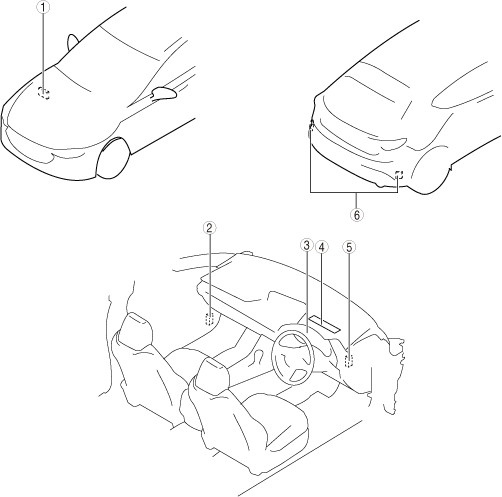 1
6
2
3
4
5