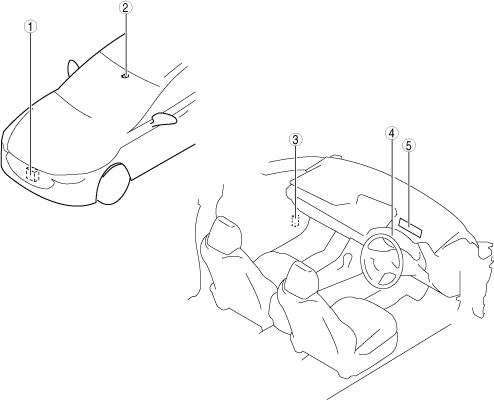 1
2
3
4
5