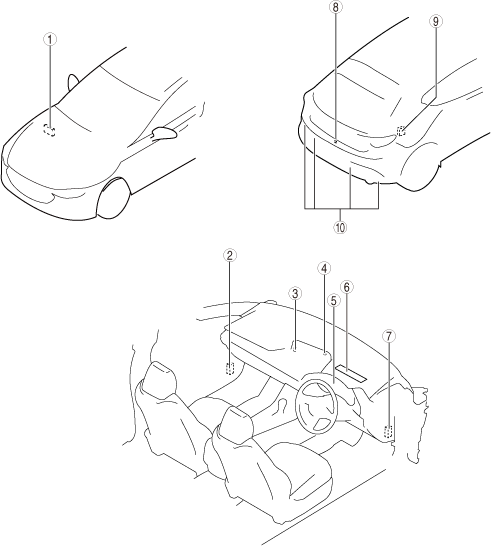 1
8
9
10
2
3
4
5
6
7