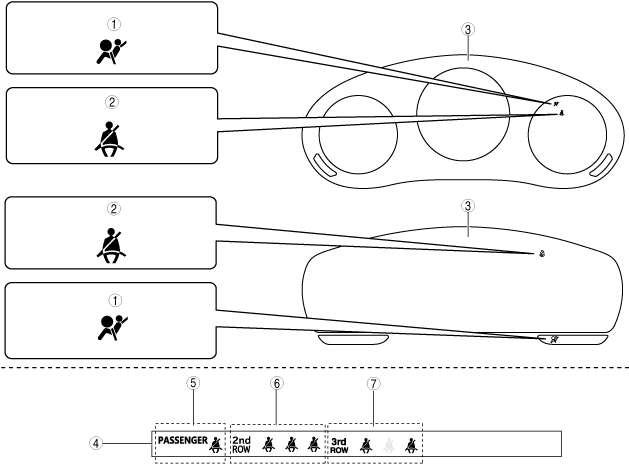 ①

②

③

②

③

①

⑤

⑥

⑦

④

PASSENGER

2nd ROW

3rd ROW