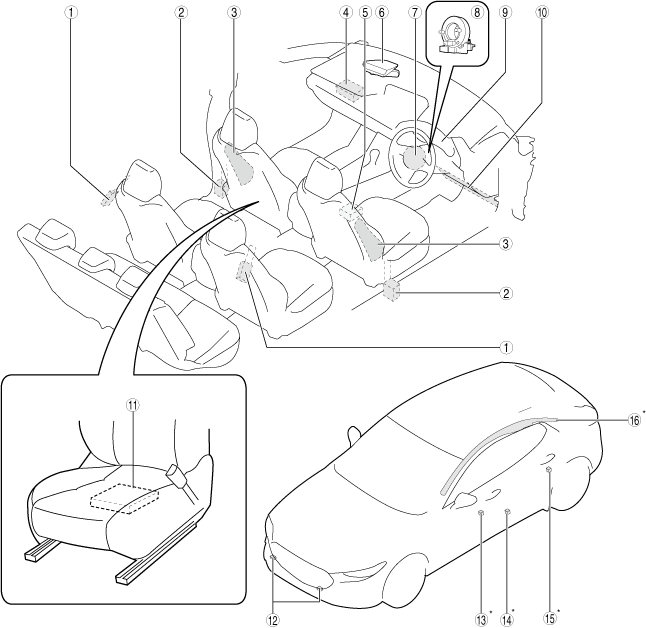 1
2
3
4
5
6
7
8
9
10
3
2
1
11
16*
12
13*
14*
15*