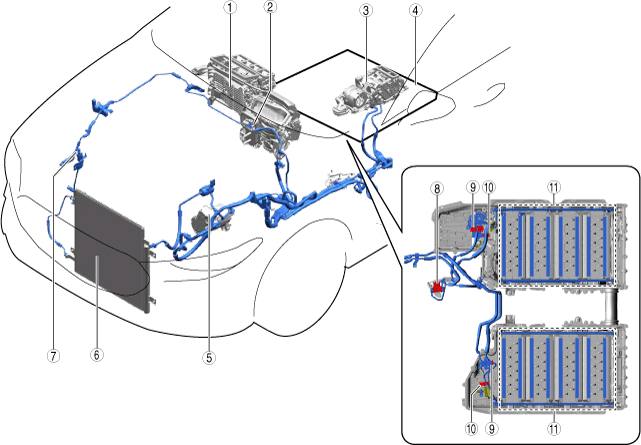 1
2
3
4
8
9
10
11
7
6
5
10
9
11