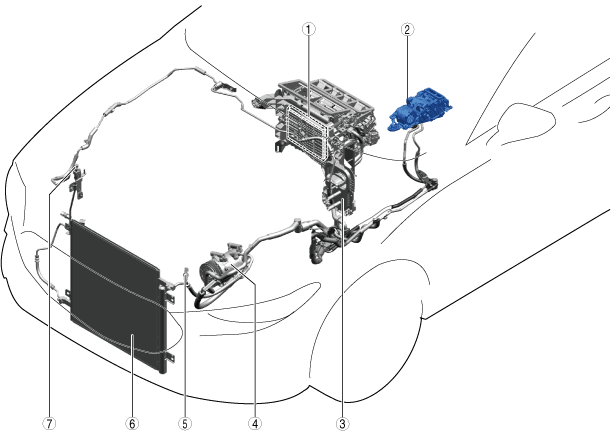 ①
②
⑦
⑥
⑤
④
③