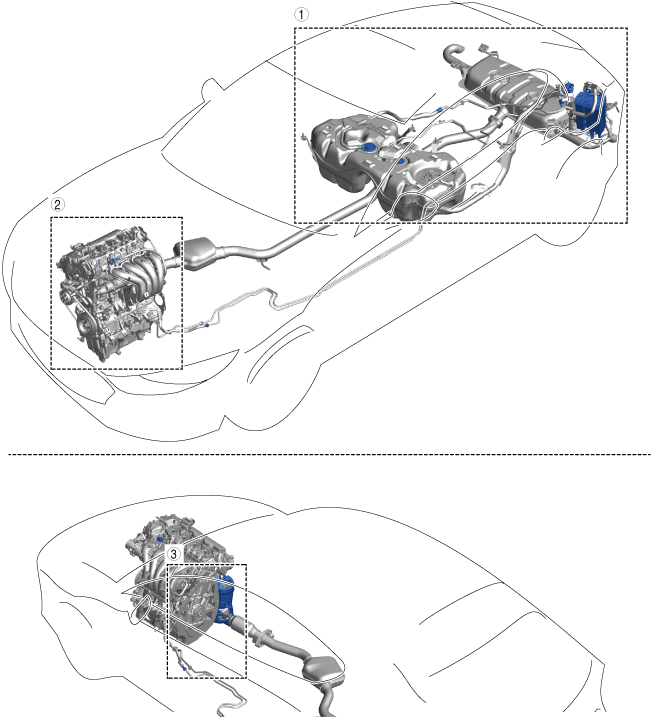 ①
②
③