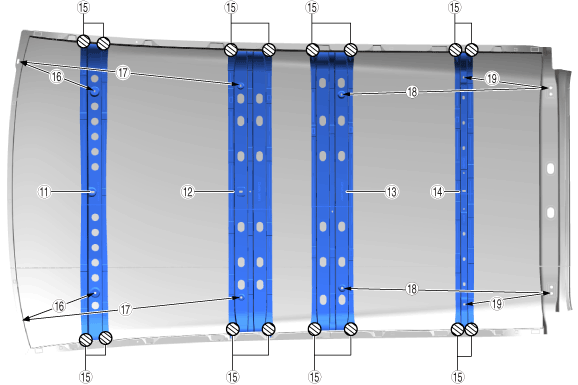 15
15
15
15
16
17
19
18
11
12
13
14
18
16
17
19
15
15
15
15