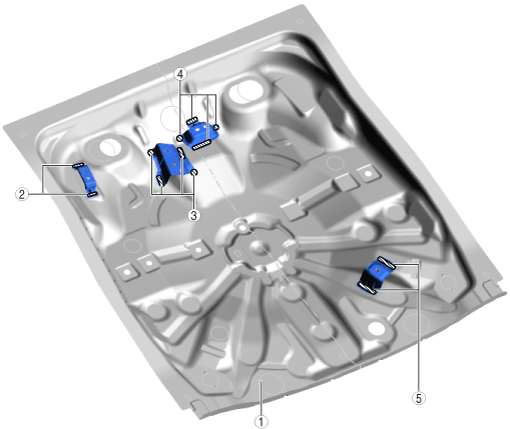 4
2
3
5
1