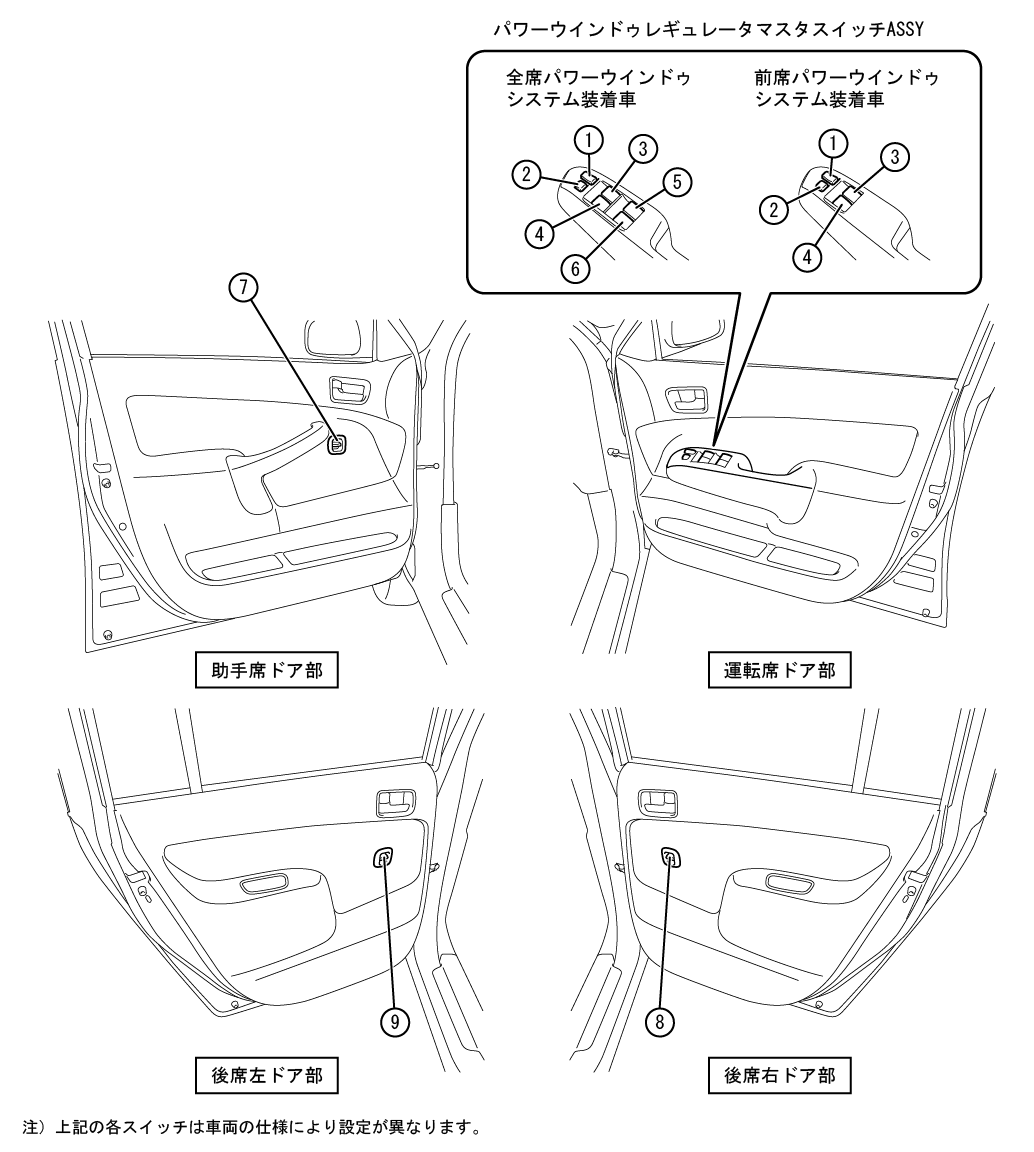 パワーウインドゥレギュレータマスタスイッチASSY

全席パワーウインドゥシステム装着車

①
②
③
④
⑤
⑥

前席パワーウインドゥシステム装着車

①
②
③
④

⑦

助手席ドア部

運転席ドア部

⑨

後席左ドア部

⑧

後席右ドア部

注）上記の各スイッチは車両の仕様により設定が異なります。