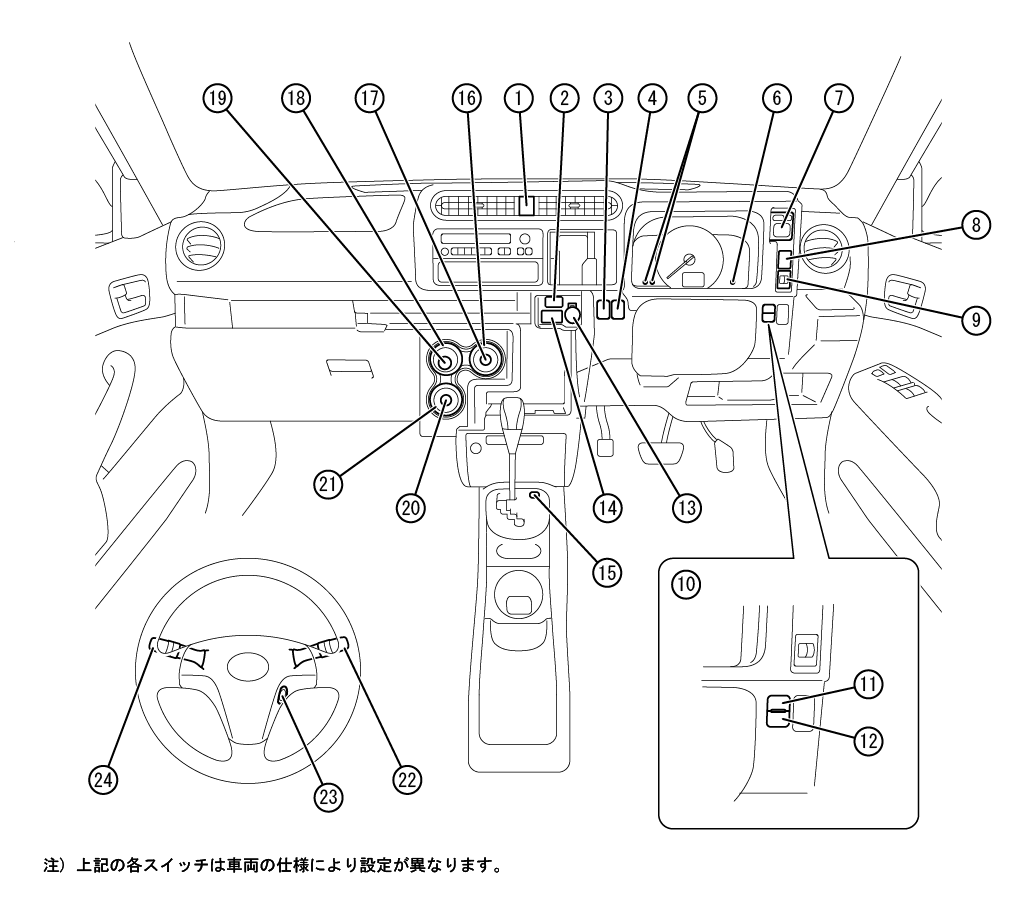 ⑲ ⑱ ⑰ ⑯ ① ② ③ ④ ⑤ ⑥ ⑦

⑧

⑨

㉑ ⑳ ⑭ ⑬

⑮

⑩

⑪

⑫

㉔ ㉓ ㉒

注）上記の各スイッチは車両の仕様により設定が異なります。