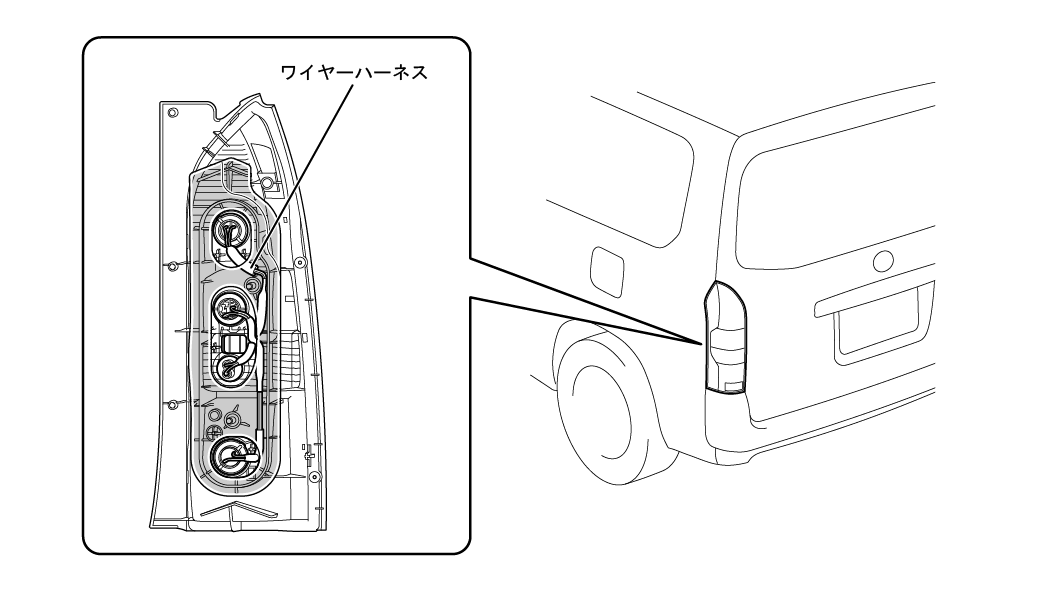 ワイヤーハーネス