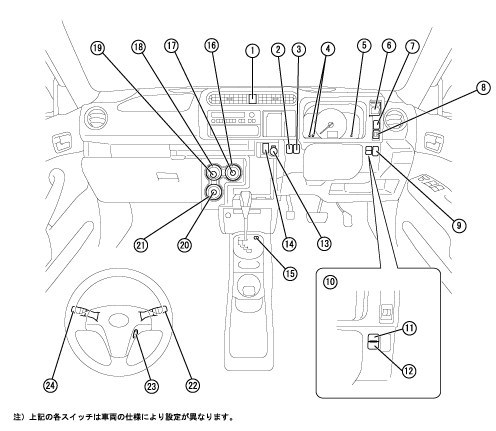 ⑲ ⑱ ⑰ ⑯ ① ② ③ ④ ⑤ ⑥ ⑦

⑧

⑨

㉑ ⑳ ⑭ ⑬

⑮

⑩

⑪

⑫

㉔ ㉓ ㉒

注）上記の各スイッチは車両の仕様により設定が異なります。