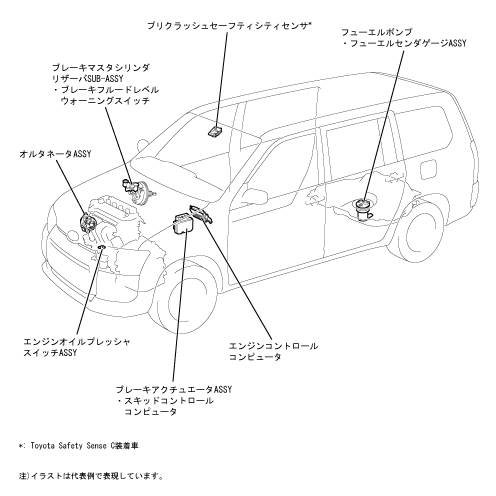 プリクラッシュセーフティシティセンサ*

フューエルポンプ
・フューエルセンダゲージASSY

ブレーキマスタシリンダ
リザーバSUB-ASSY
・ブレーキフルードレベル
ウォーニングスイッチ

オルタネータASSY

エンジンオイルプレッシャ
スイッチASSY

エンジンコントロール
コンピュータ

ブレーキアクチュエータASSY
・スキッドコントロール
コンピュータ

*: Toyota Safety Sense C装着車

注)イラストは代表例で表現しています。