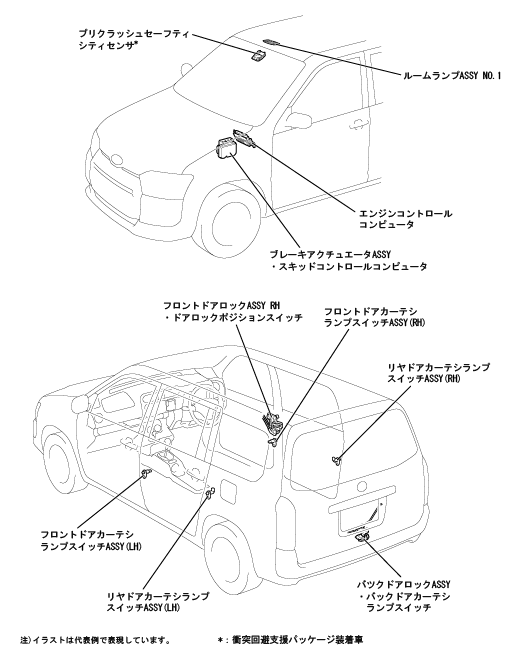 プリクラッシュセーフティ
シティセンサ*

ルームランプASSY NO.1

エンジンコントロール
コンピュータ

ブレーキアクチュエータASSY
・スキッドコントロールコンピュータ

フロントドアロックASSY RH
・ドアロックポジションスイッチ

フロントドアカーテシ
ランプスイッチASSY(RH)

リヤドアカーテシランプ
スイッチASSY(RH)

フロントドアカーテシ
ランプスイッチASSY(LH)

リヤドアカーテシランプ
スイッチASSY(LH)

バックドアロックASSY
・バックドアカーテシ
ランプスイッチ

注)イラストは代表例で表現しています。

*:衝突回避支援パッケージ装着車