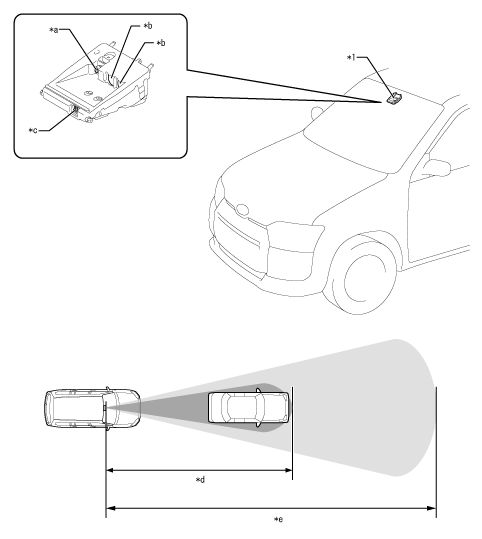 *a
*b
*b
*c
*1
*d
*e