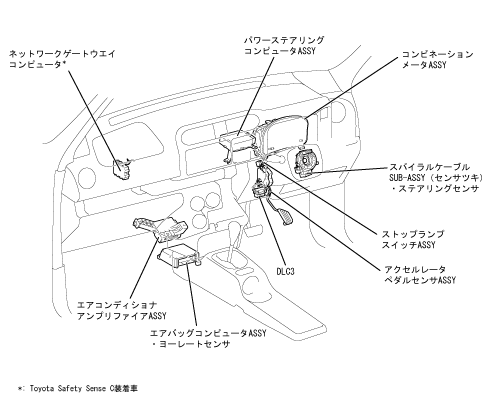 ネットワークゲートウエイ
コンピュータ*

パワーステアリング
コンピュータASSY

コンビネーション
メータASSY

スパイラルケーブル
SUB-ASSY（センサツキ）
・ステアリングセンサ

ストップランプ
スイッチASSY

アクセルレータ
ペダルセンサASSY

DLC3

エアコンディショナ
アンプリファイアASSY

エアバッグコンピュータASSY
・ヨーレートセンサ

*: Toyota Safety Sense C装着車