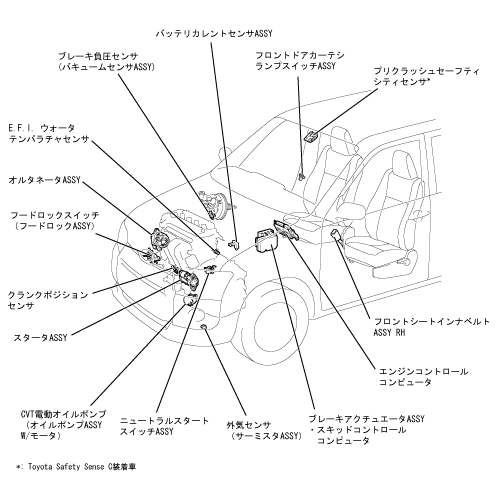 バッテリカレントセンサASSY

ブレーキ負圧センサ
（バキュームセンサASSY）

フロントドアカーテシ
ランプスイッチASSY

プリクラッシュセーフティ
シティセンサ*

E.F.I. ウォータ
テンパラチャセンサ

オルタネータASSY

フードロックスイッチ
（フードロックASSY）

クランクポジション
センサ

スタータASSY

フロントシートインナベルト
ASSY RH

エンジンコントロール
コンピュータ

CVT電動オイルポンプ
（オイルポンプASSY
W/モータ）

ニュートラルスタート
スイッチASSY

外気センサ
（サーミスタASSY）

ブレーキアクチュエータASSY
・スキッドコントロール
コンピュータ

*: Toyota Safety Sense C装着車