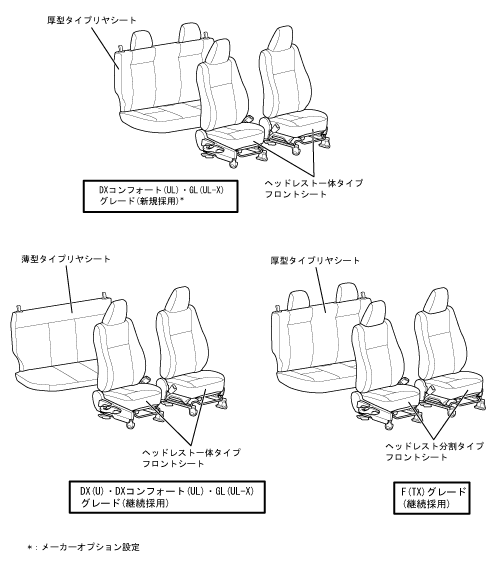 厚型タイプリヤシート

ヘッドレスト一体タイプ
フロントシート

DXコンフォート(UL)・GL(UL-X)
グレード(新規採用)*

薄型タイプリヤシート

ヘッドレスト一体タイプ
フロントシート

DX(U)・DXコンフォート(UL)・GL(UL-X)
グレード(継続採用)

厚型タイプリヤシート

ヘッドレスト分割タイプ
フロントシート

F(TX)グレード
(継続採用)

*:メーカーオプション設定