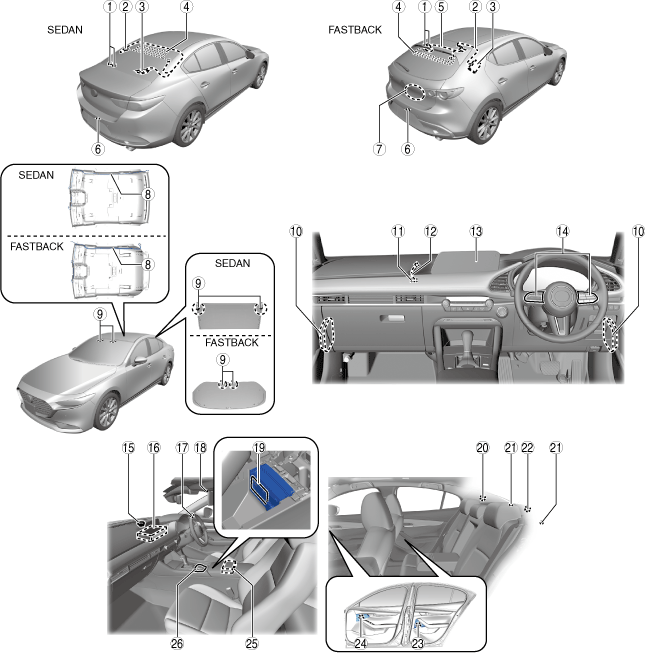 SEDAN
1 2 3 4
6

FASTBACK
4 1 5 2 3
7 6

SEDAN
8
FASTBACK
8

9

SEDAN
9
FASTBACK
9

10 11 12 13 14 10

15 16 17 18 19
26 25

20 21 22 21
24 23