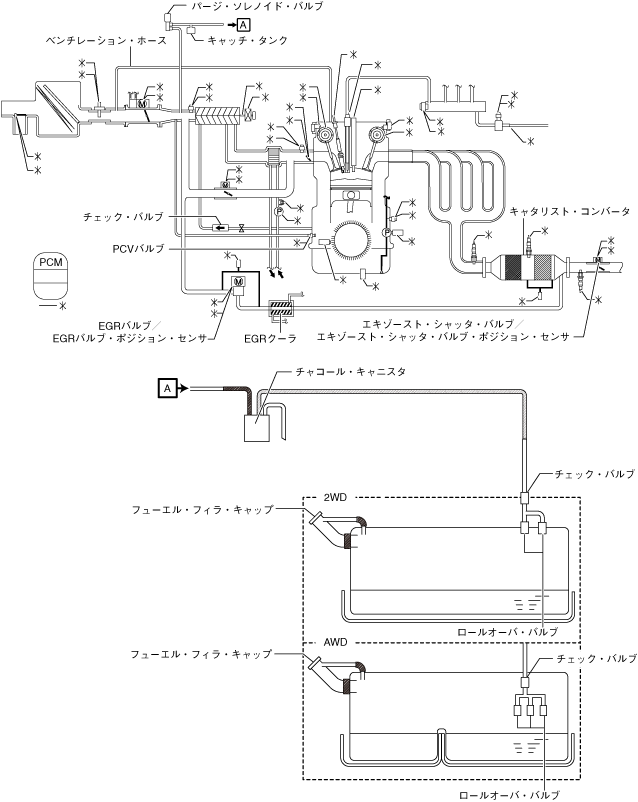 パージ・ソレノイド・バルブ
A
キャッチ・タンク
ベンチレーション・ホース
チェック・バルブ
PCVバルブ
PCM
キャタリスト・コンバータ
EGRバルブ／
EGRバルブ・ポジション・センサ
EGRクーラ
エキゾースト・シャッタ・バルブ／
エキゾースト・シャッタ・バルブ・ポジション・センサ
A
チャコール・キャニスタ
チェック・バルブ
2WD
フューエル・フィラ・キャップ
ロールオーバ・バルブ
AWD
フューエル・フィラ・キャップ
チェック・バルブ
ロールオーバ・バルブ