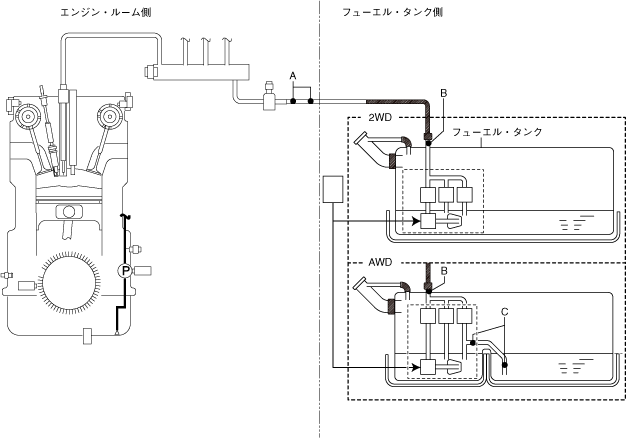 エンジン・ルーム側

フューエル・タンク側

A

B

2WD

フューエル・タンク

P

AWD

B

C