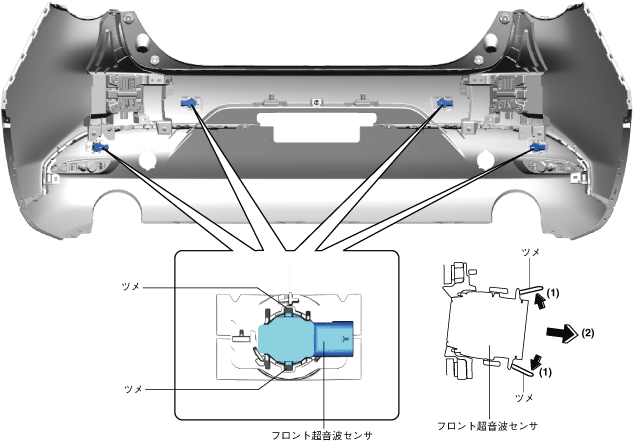 ツメ

ツメ

フロント超音波センサ

ツメ

(1)

(2)

(1)

ツメ

フロント超音波センサ