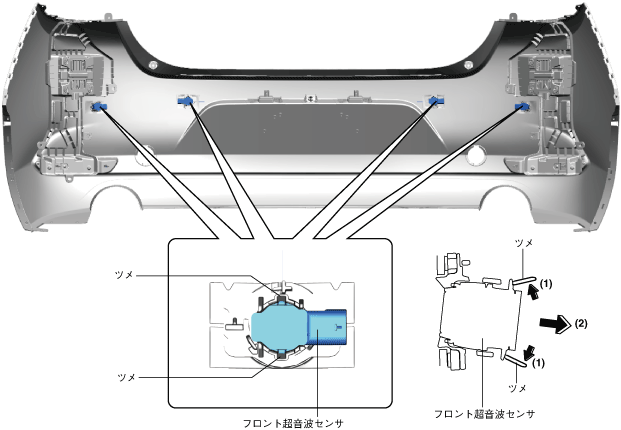 ツメ

ツメ

フロント超音波センサ

ツメ

(1)

(2)

(1)

ツメ

フロント超音波センサ