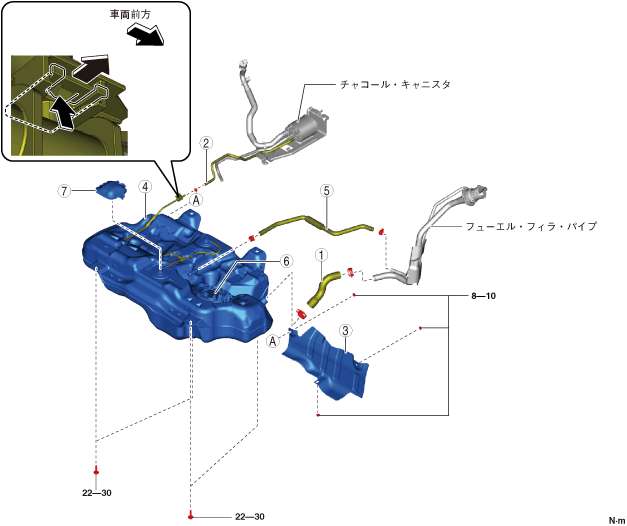 車両前方

チャコール・キャニスタ

2

7

4

A

5

フューエル・フィラ・パイプ

6

1

8—10

A

3

22—30

22—30

N·m