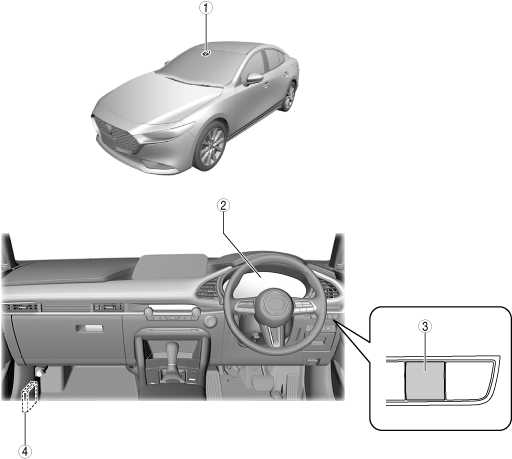 ①

②

③

④