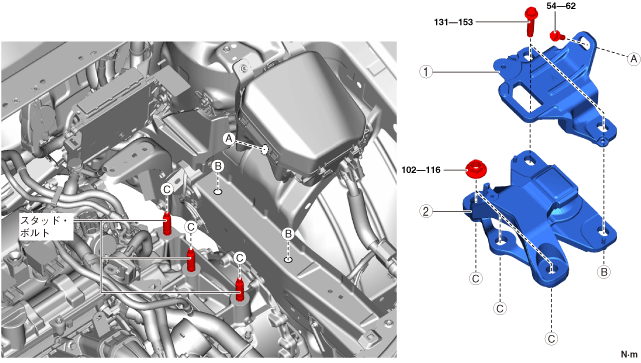 A
B
C
スタッド・ボルト
C
C
B

131—153
54—62
A
1
102—116
2
C
C
B
C
N·m