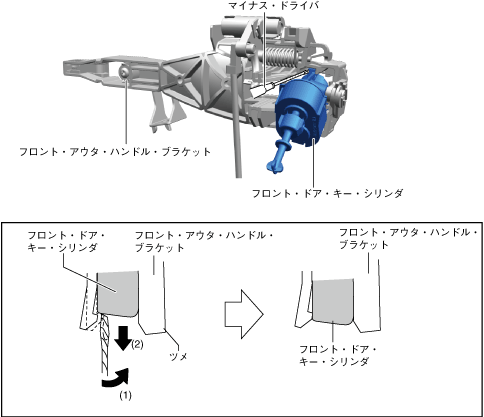 マイナス・ドライバ

フロント・アウタ・ハンドル・ブラケット

フロント・ドア・キー・シリンダ

フロント・ドア・キー・シリンダ

フロント・アウタ・ハンドル・ブラケット

(2)

ツメ

(1)

フロント・アウタ・ハンドル・ブラケット

フロント・ドア・キー・シリンダ