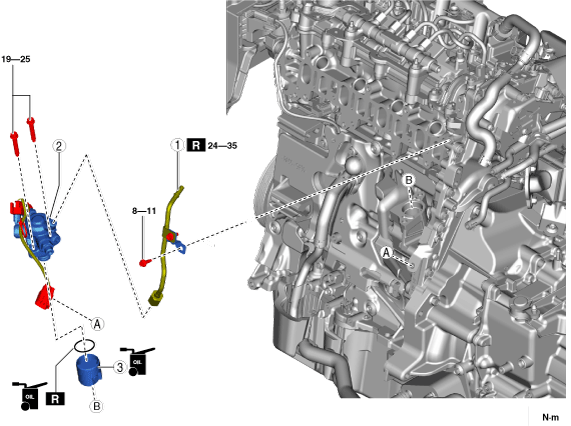 19—25

2

1 R 24—35

8—11

B

A

A

3

OIL

OIL

R

B

N·m