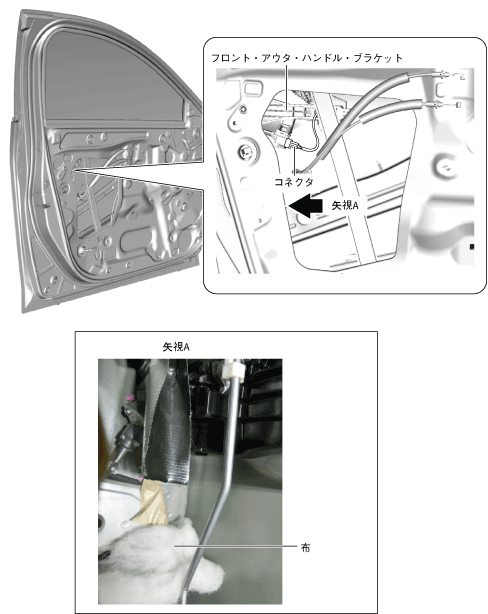 フロント・アウタ・ハンドル・ブラケット

コネクタ

矢視A

矢視A

布